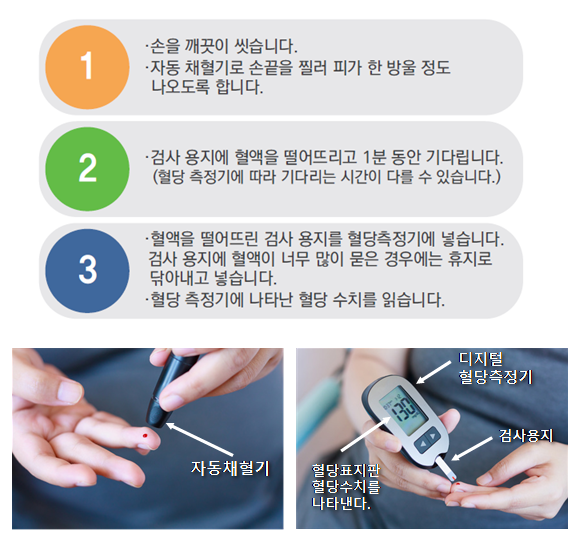 1

·손을 깨끗이 씻습니다.
·자동 채혈기로 손끝을 찔러 피가 한 방울 정도 나오도록 합니다.

2

·검사 용지에 혈액을 떨어뜨리고 1분 동안 기다립니다. (혈당 측정기에 따라 기다리는 시간이 다를 수 있습니다.)

3

·혈액을 떨어뜨린 검사 용지를 혈당측정기에 넣습니다. 검사 용지에 혈액이 너무 많이 묻은 경우에는 휴지로 닦아내고 넣습니다.
·혈당 측정기에 나타난 혈당 수치를 읽습니다.

자동채혈기

디지털 혈당측정기

130

검사용지

혈당표지판 혈당수치를 나타낸다.